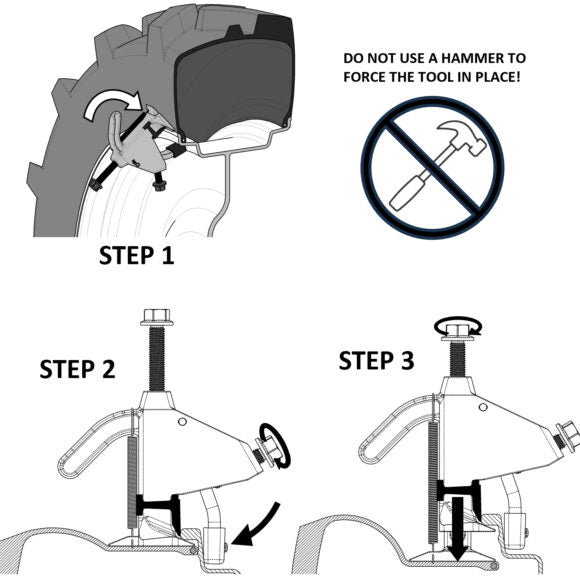 DO NOT USE A HAMMER TO FORCE THE TOOL IN PLACE!

STEP 1

STEP 2

STEP 3